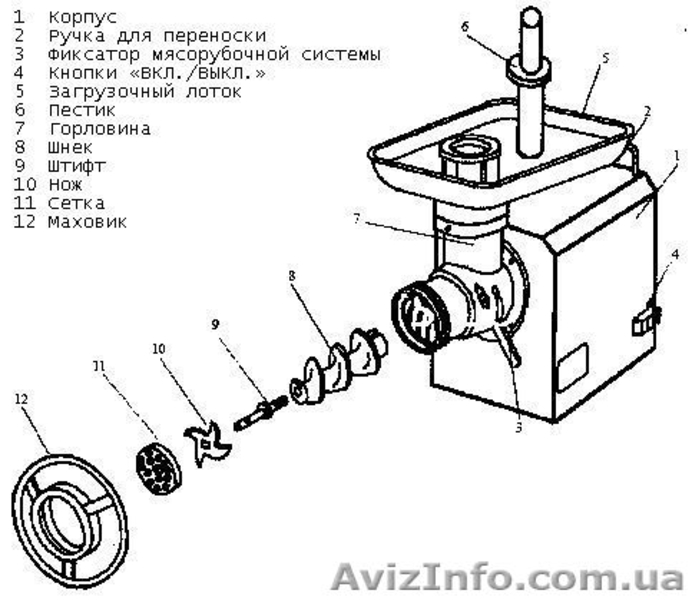 1 Корпус
2 Ручка для переноски
3 Фиксатор мясорубочной системы
4 Кнопки «ВКЛ./ВЫКЛ.»
5 Загрузочный лоток
6 Пестик
7 Горловина
8 Шнек
9 Штифт
10 Нож
11 Сетка
12 Маховик

6
5
2
1
7
4
8
9
10
11
12
3

AvizInfo.com.ua