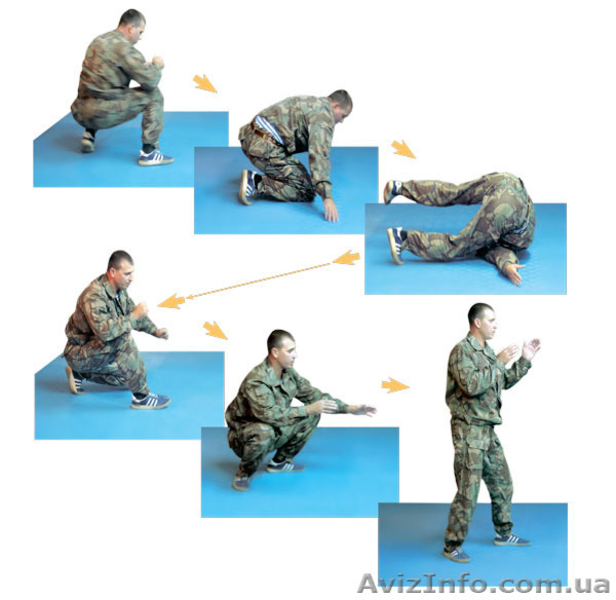 AvizInfo.com.ua